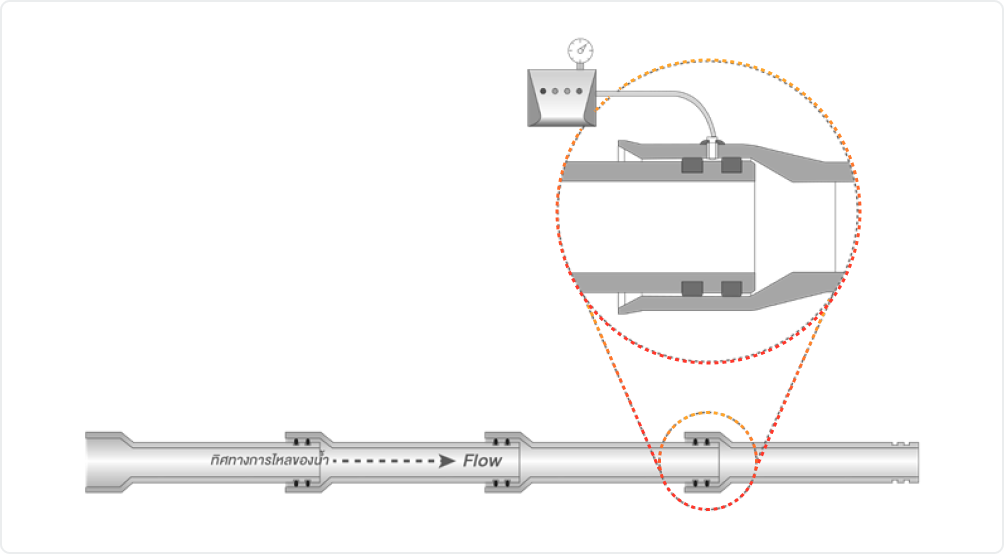 ทิศทางการไหลของน้ำ Flow